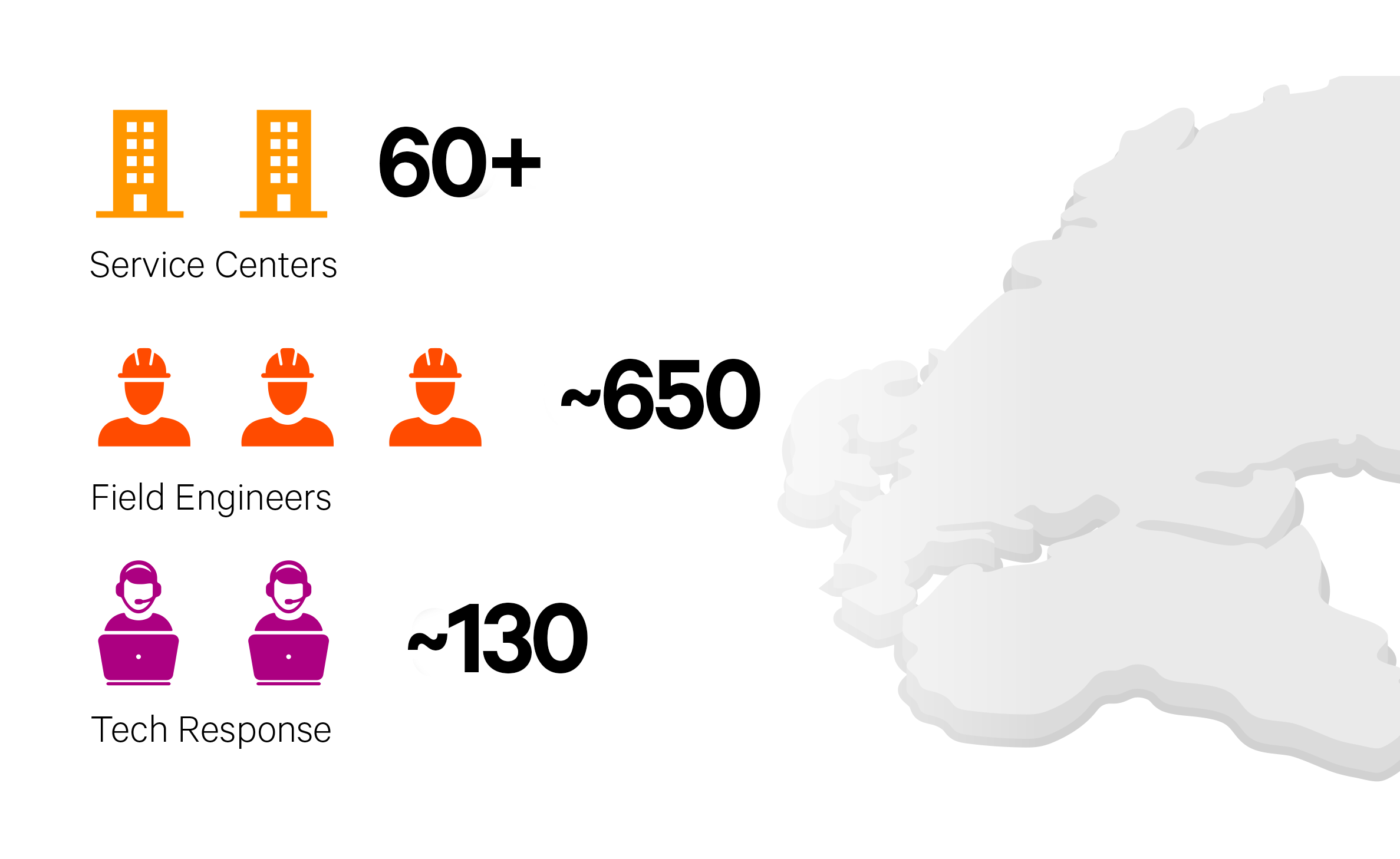 60+

Service Centers

~650

Field Engineers

~130

Tech Response