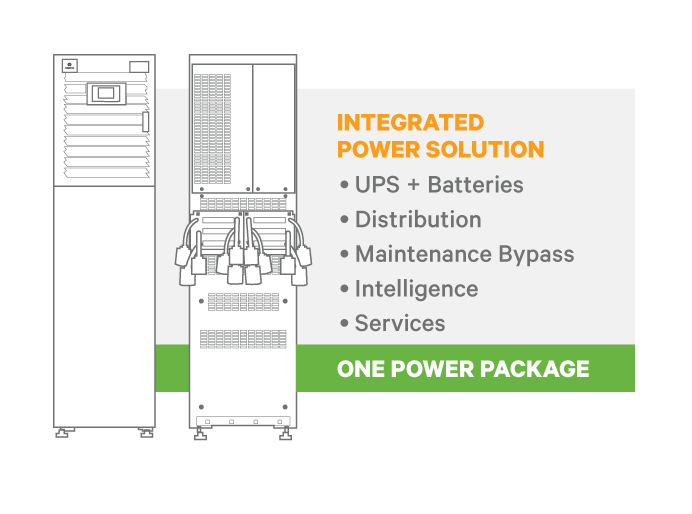 INTEGRATED POWER SOLUTION

• UPS + Batteries
• Distribution
• Maintenance Bypass
• Intelligence
• Services

ONE POWER PACKAGE