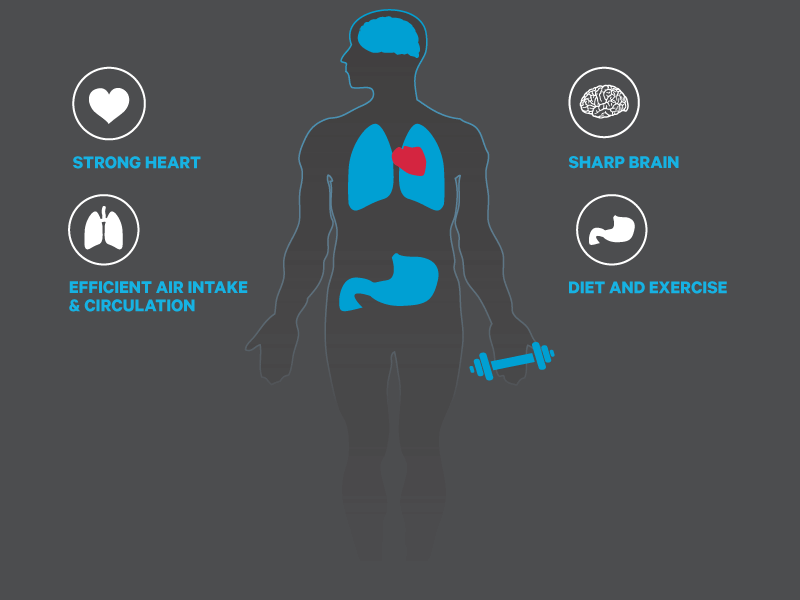 STRONG HEART

EFFICIENT AIR INTAKE & CIRCULATION

SHARP BRAIN

DIET AND EXERCISE